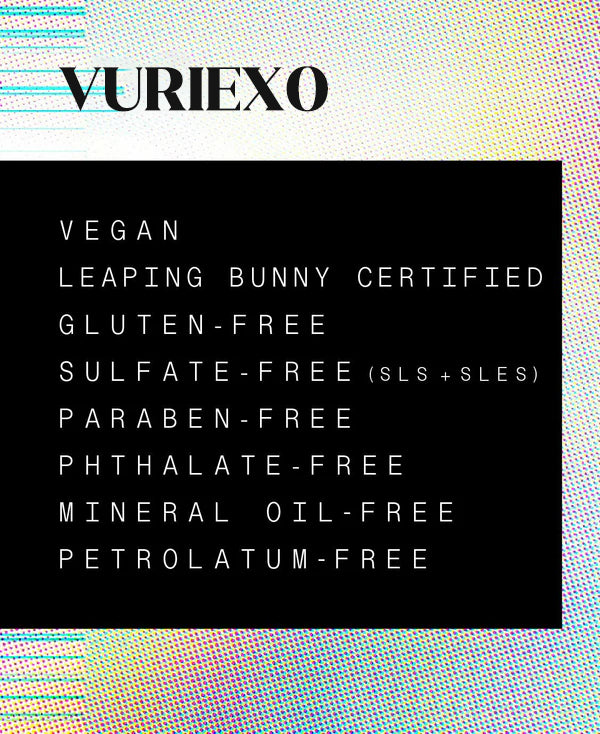 VURIEXO

VEGAN
LEAPING BUNNY CERTIFIED
GLUTEN-FREE
SULFATE-FREE (SLS + SLES)
PARABEN-FREE
PHTHALATE-FREE
MINERAL OIL-FREE
PETROLATUM-FREE